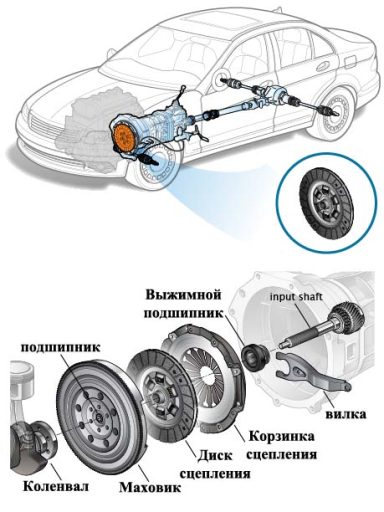 Выжимной подшипник

input shaft

подшипник

вилка

Корзинка сцепления

Диск сцепления

Коленвал

Маховик