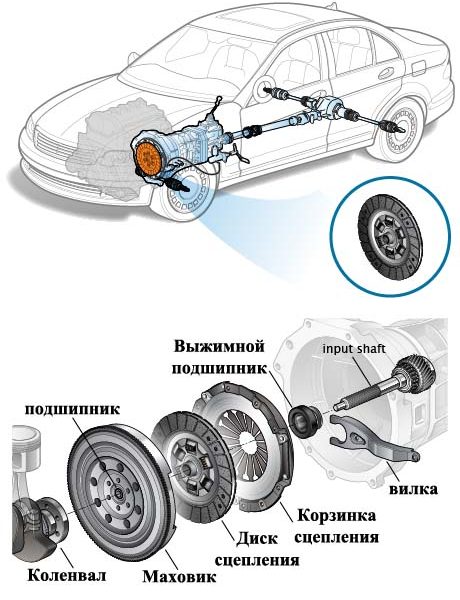 Выжимной подшипник

input shaft

подшипник

вилка

Корзинка сцепления

Диск сцепления

Коленвал

Маховик