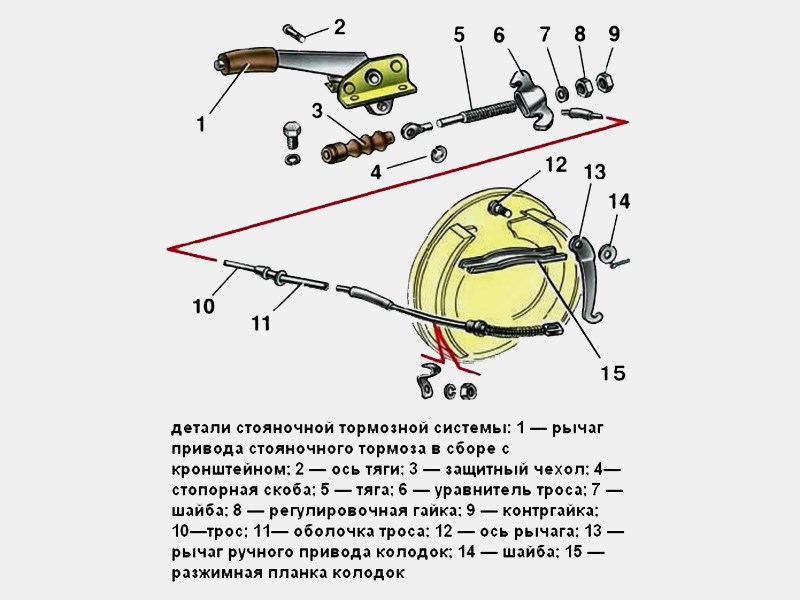 2
5
6
7
8
9
1
3
4
12
13
14
10
11
15

детали стояночной тормозной системы: 1 — рычаг привода стояночного тормоза в сборе с кронштейном; 2 — ось тяги; 3 — защитный чехол; 4— стопорная скоба; 5 — тяга; 6 — уравнитель троса; 7 — шайба; 8 — регулировочная гайка; 9 — контргайка; 10—трос; 11— оболочка троса; 12 — ось рычага; 13 — рычаг ручного привода колодок; 14 — шайба; 15 — разжимная планка колодок