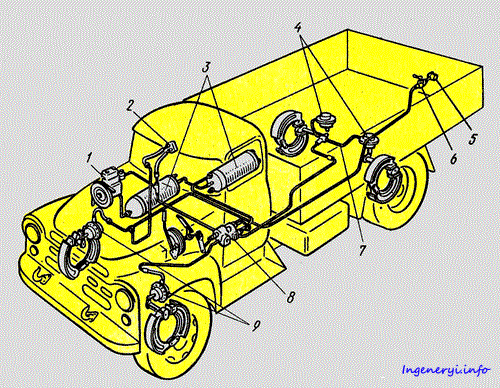 4
3
2
1
5
6
7
8
9
Ingeneryi.info