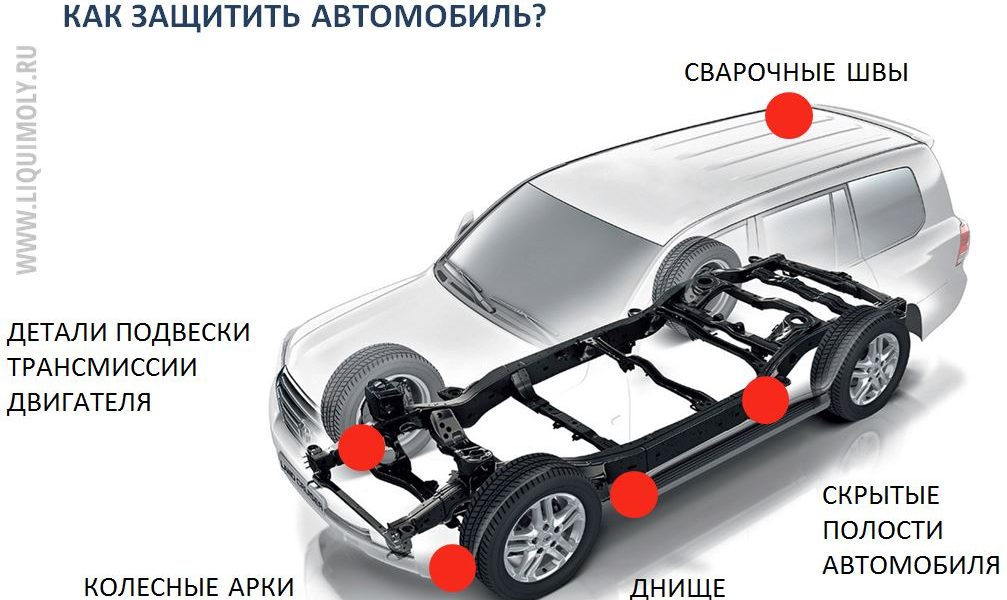 КАК ЗАЩИТИТЬ АВТОМОБИЛЬ?

WWW.LIQUIMOLY.RU

СВАРОЧНЫЕ ШВЫ

ДЕТАЛИ ПОДВЕСКИ ТРАНСМИССИИ ДВИГАТЕЛЯ

СКРЫТЫЕ ПОЛОСТИ АВТОМОБИЛЯ

КОЛЕСНЫЕ АРКИ

ДНИЩЕ