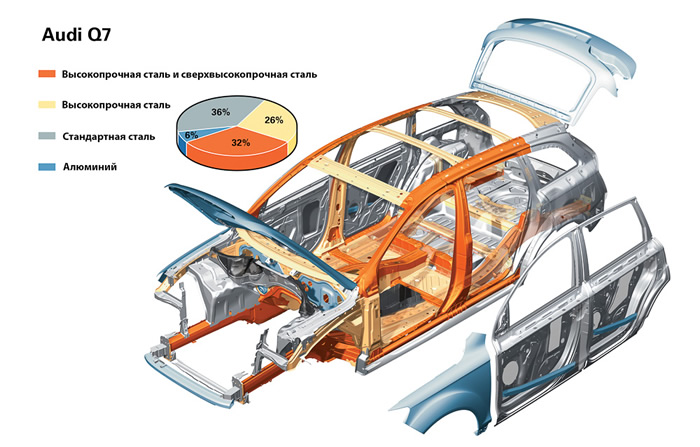 Audi Q7

Высокопрочная сталь и сверхвысокопрочная сталь

Высокопрочная сталь

Стандартная сталь

Алюминий

36%

26%

6%

32%